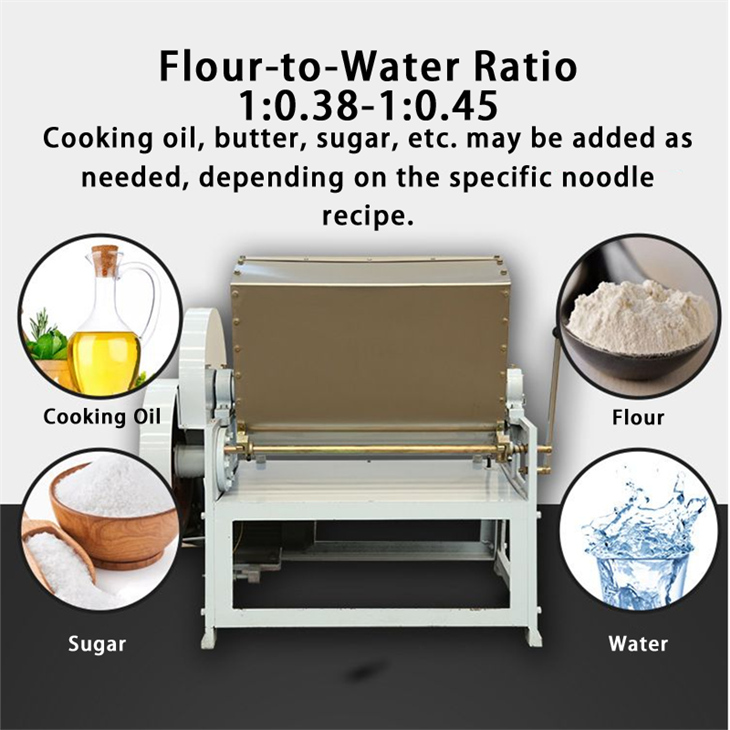 Flour-to-Water Ratio
1:0.38-1:0.45

Cooking oil, butter, sugar, etc. may be added as needed, depending on the specific noodle recipe.

Cooking Oil

Flour

Sugar

Water